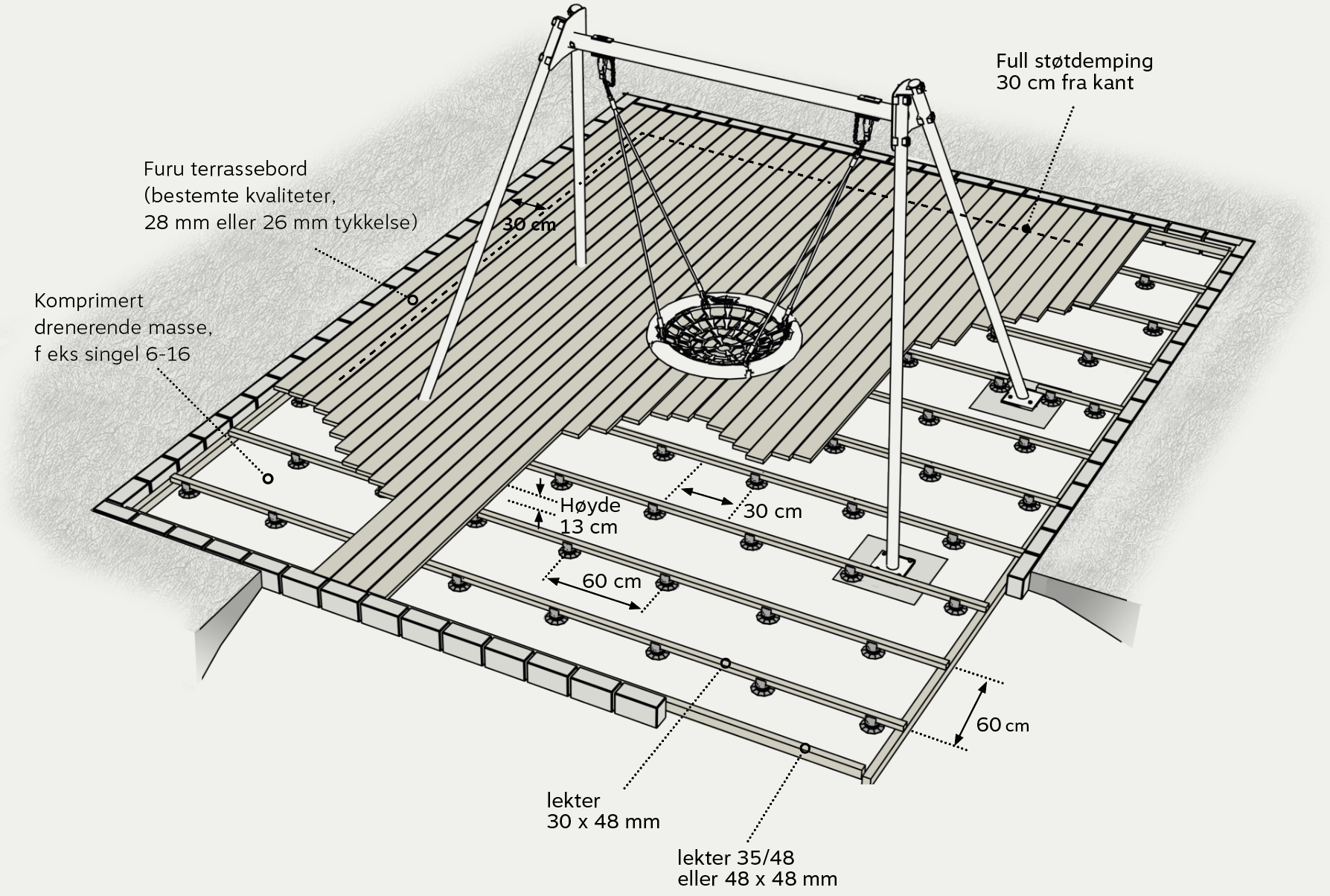 Full støtdemping
30 cm fra kant

Furu terrassebord
(bestemte kvaliteter,
28 mm eller 26 mm tykkelse)

30 cm

Komprimert
drenerende masse,
f eks singel 6-16

Høyde
13 cm

30 cm

60 cm

60 cm

lekter
30 x 48 mm

lekter 35/48
eller 48 x 48 mm