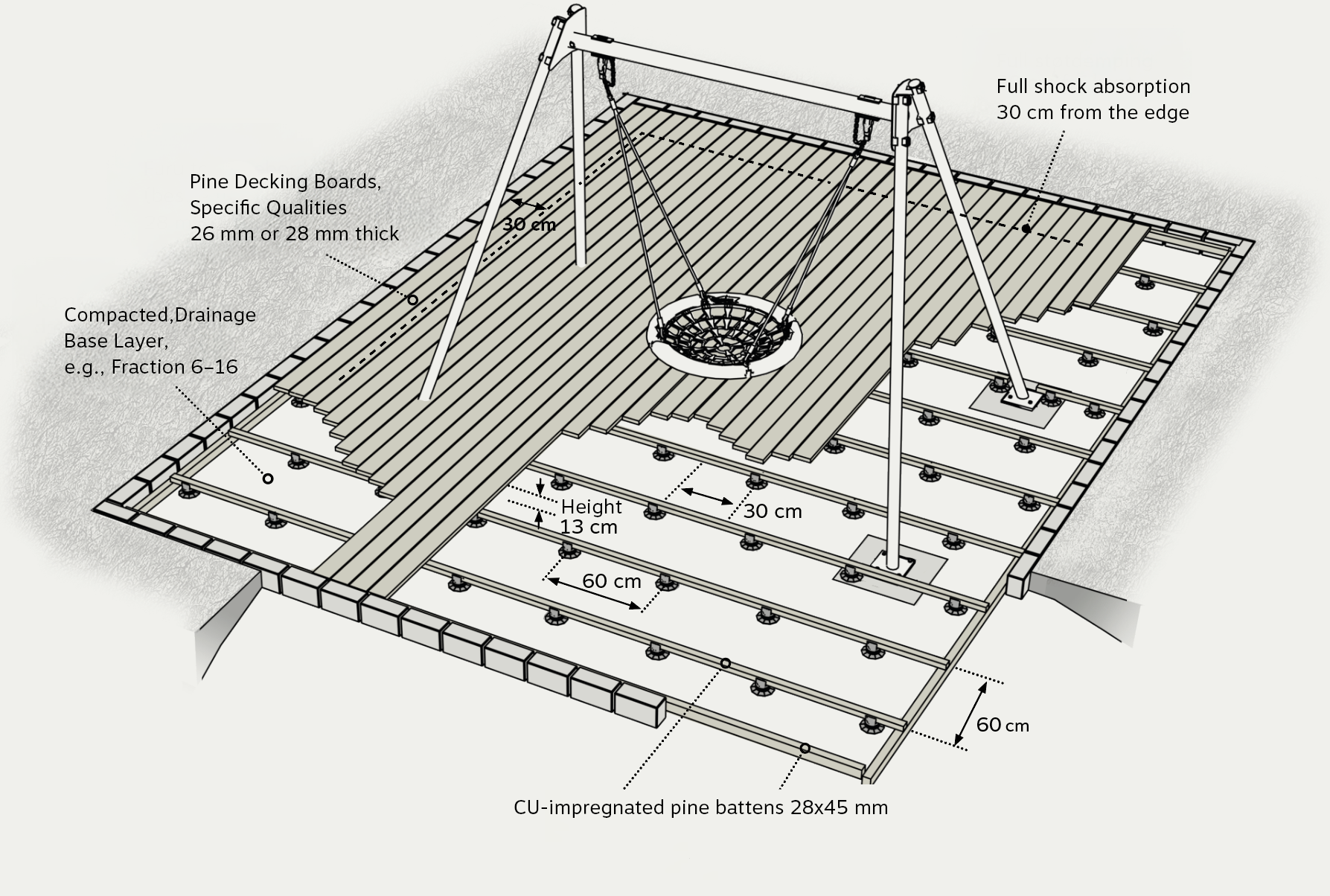 Full shock absorption
30 cm from the edge

Pine Decking Boards,
Specific Qualities
26 mm or 28 mm thick

30 cm

Compacted,Drainage
Base Layer,
e.g., Fraction 6–16

Height
13 cm

30 cm

60 cm

60 cm

CU-impregnated pine battens 28x45 mm