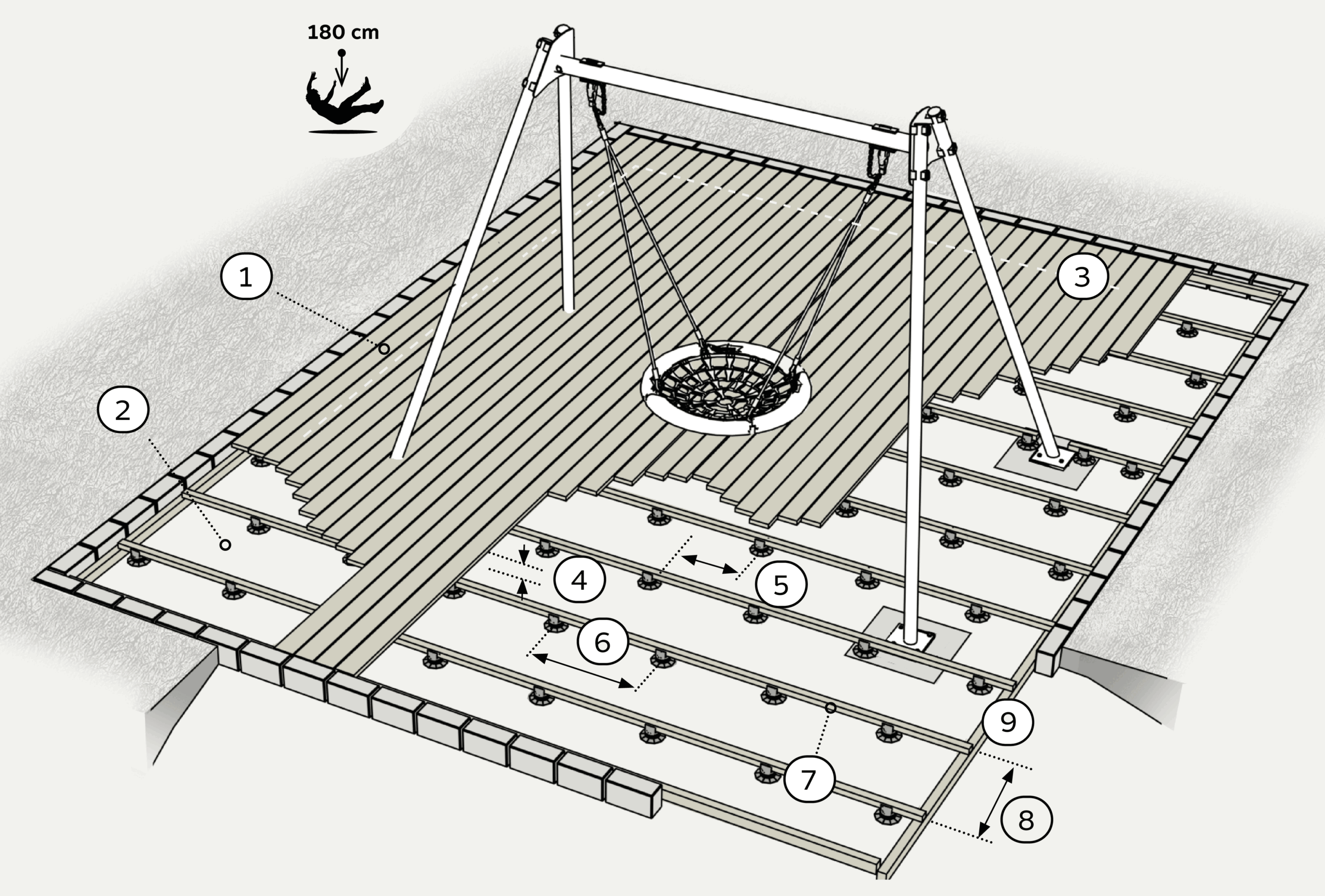 180 cm

1

2

3

4

5

6

7

8

9