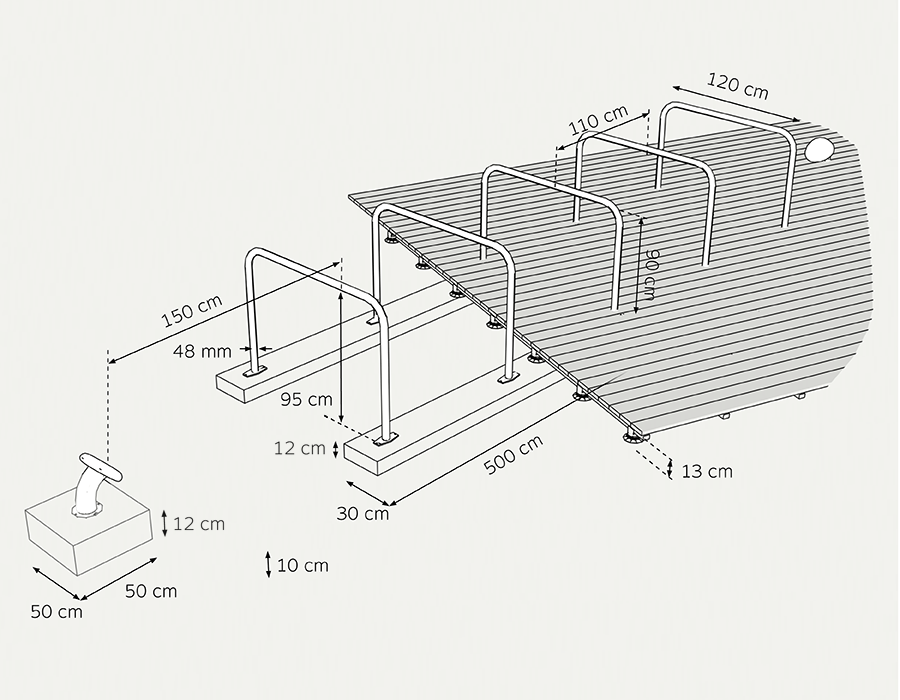 120 cm
110 cm
90 cm
150 cm
48 mm
95 cm
12 cm
500 cm
13 cm
30 cm
12 cm
10 cm
50 cm
50 cm